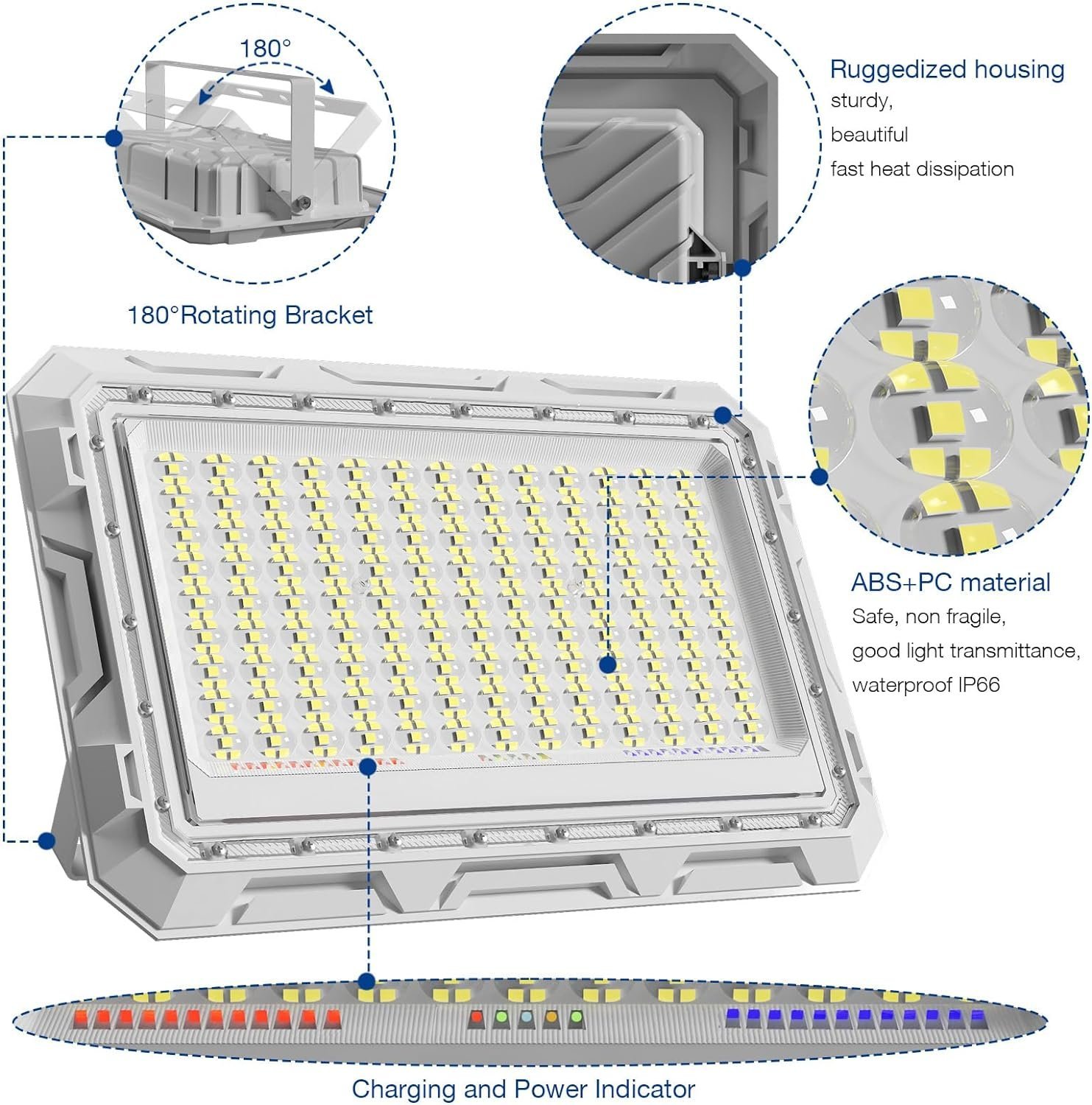 180°

180°Rotating Bracket

Ruggedized housing
sturdy,
beautiful
fast heat dissipation

ABS+PC material
Safe, non fragile,
good light transmittance,
waterproof IP66

Charging and Power Indicator